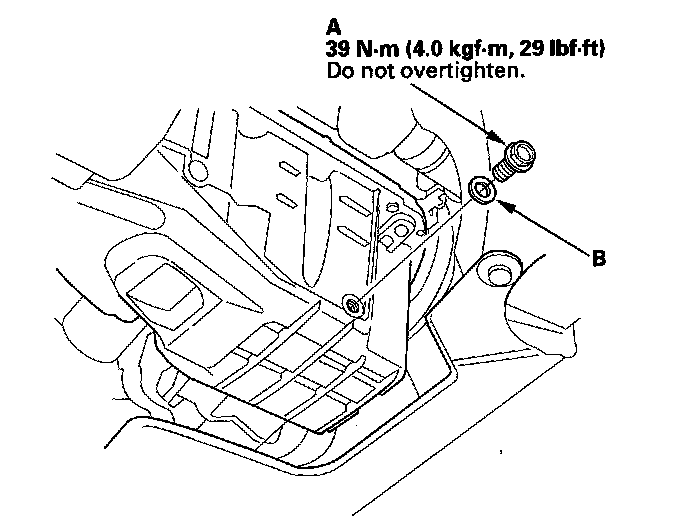 A
39 N·m (4.0 kgf·m, 29 lbf·ft)
Do not overtighten.

B