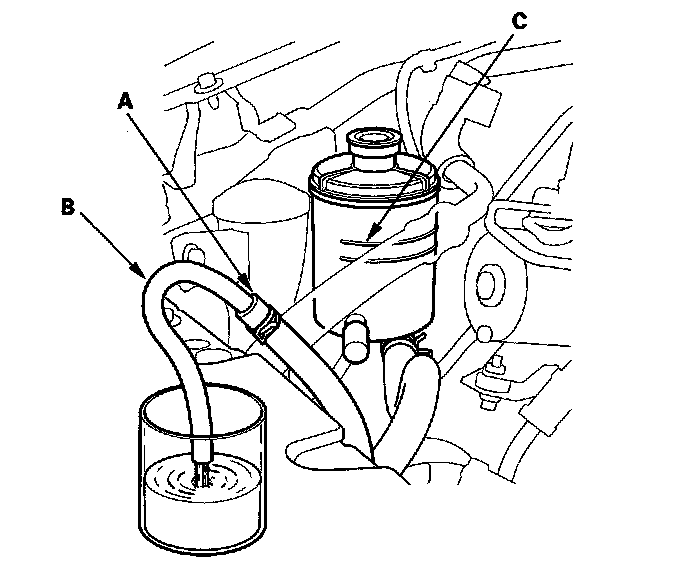 C
A
B