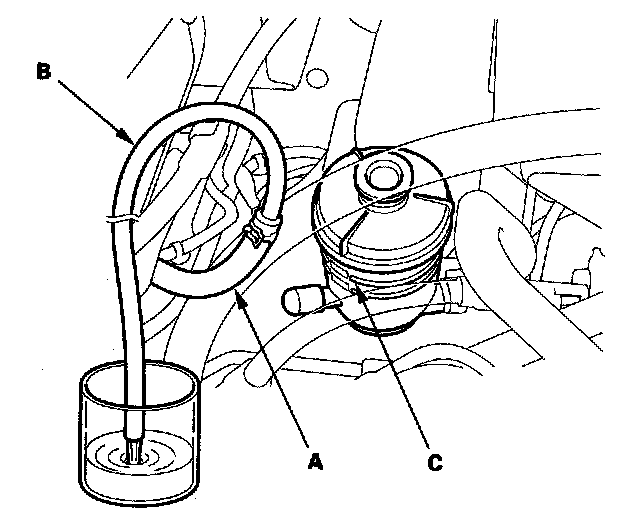 B

A

C