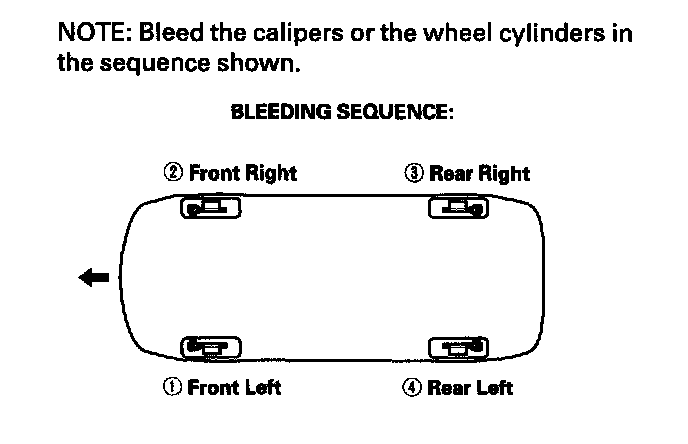 NOTE: Bleed the calipers or the wheel cylinders in the sequence shown.

BLEEDING SEQUENCE:

② Front Right

③ Rear Right

① Front Left

④ Rear Left