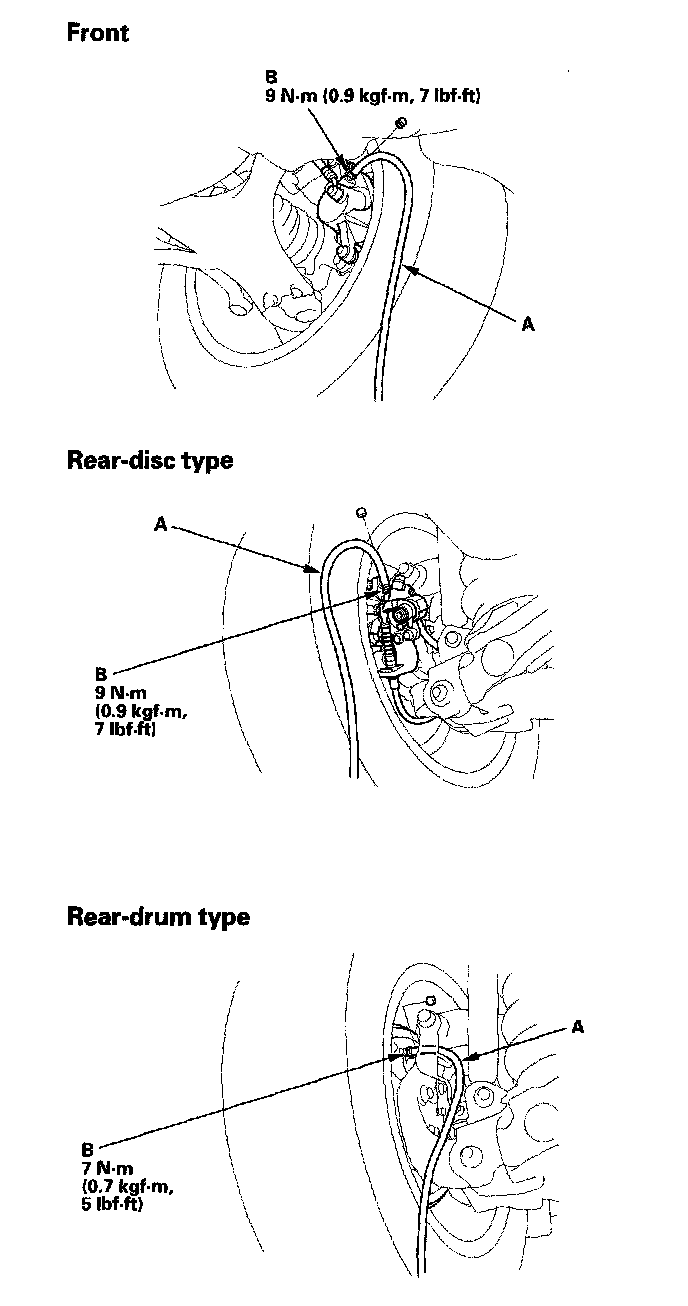 Front

B
9 N·m (0.9 kgf·m, 7 lbf·ft)

A

Rear-disc type

A

B
9 N·m
(0.9 kgf·m,
7 lbf·ft)

Rear-drum type

A

B
7 N·m
(0.7 kgf·m,
5 lbf·ft)