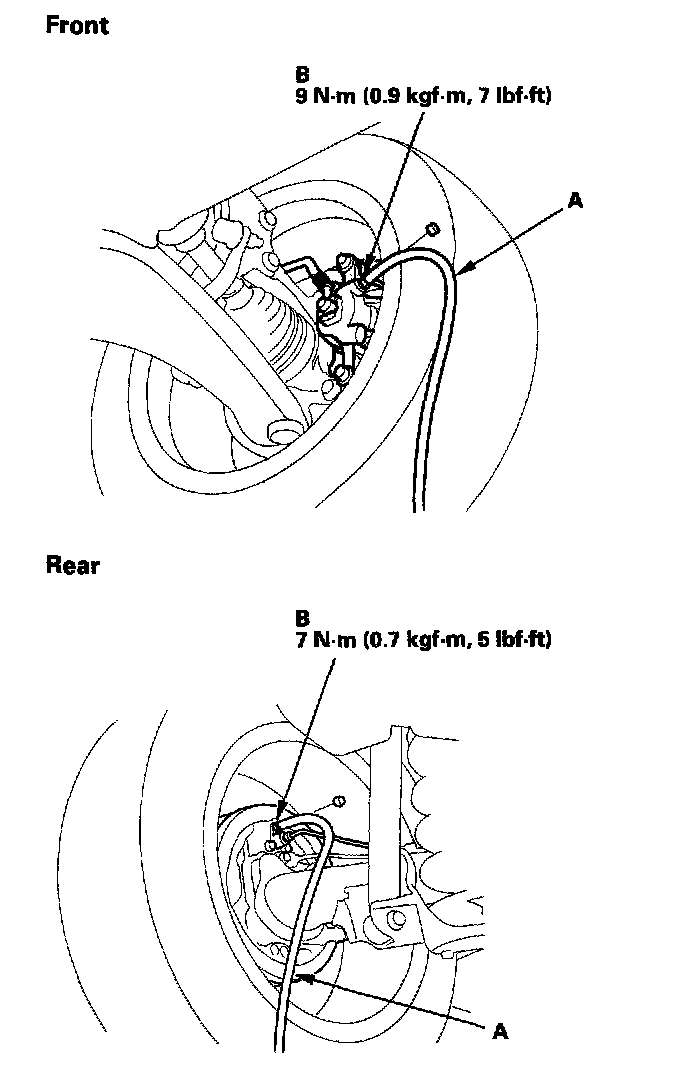 Front

B
9 N·m (0.9 kgf·m, 7 lbf·ft)

A

Rear

B
7 N·m (0.7 kgf·m, 5 lbf·ft)

A