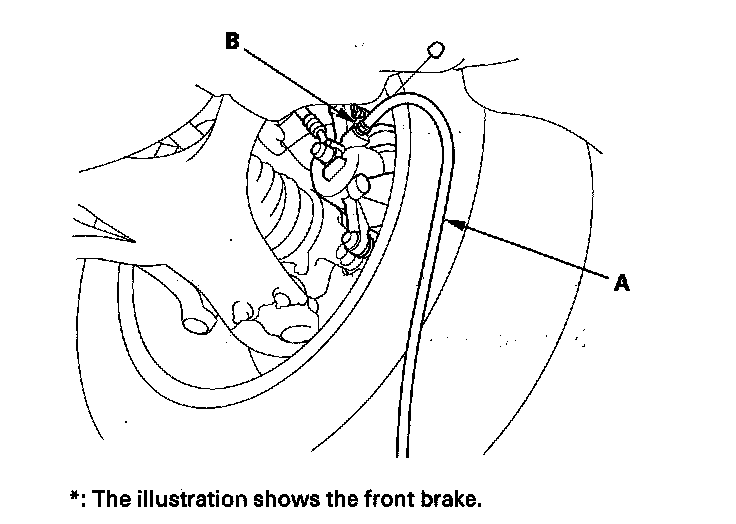 B

A

*: The illustration shows the front brake.