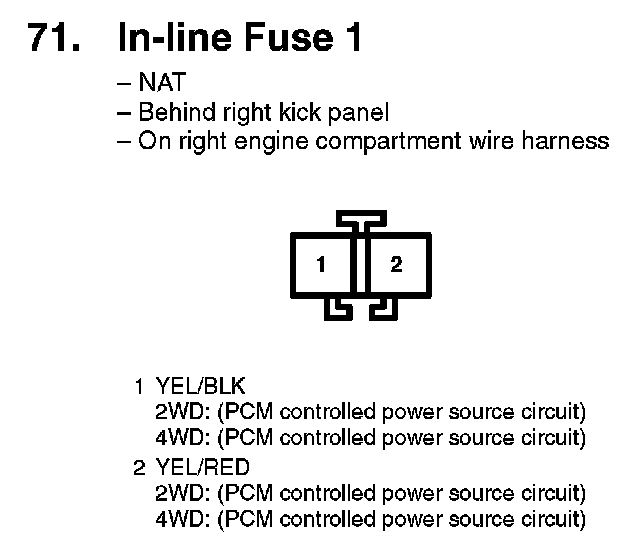 71. In-line Fuse 1
– NAT
– Behind right kick panel
– On right engine compartment wire harness

1
2

1 YEL/BLK
2WD: (PCM controlled power source circuit)
4WD: (PCM controlled power source circuit)
2 YEL/RED
2WD: (PCM controlled power source circuit)
4WD: (PCM controlled power source circuit)