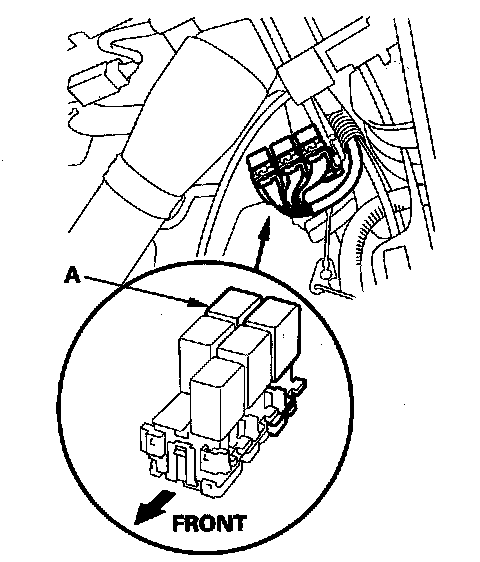 A

FRONT