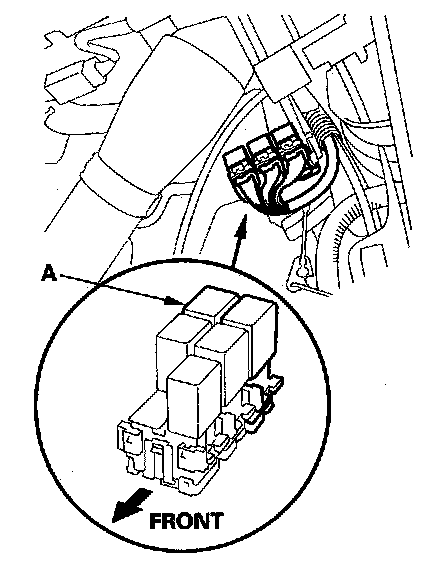 A

FRONT