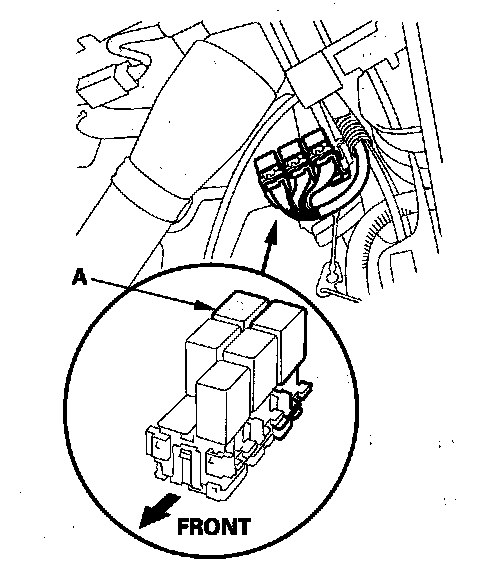 A

FRONT