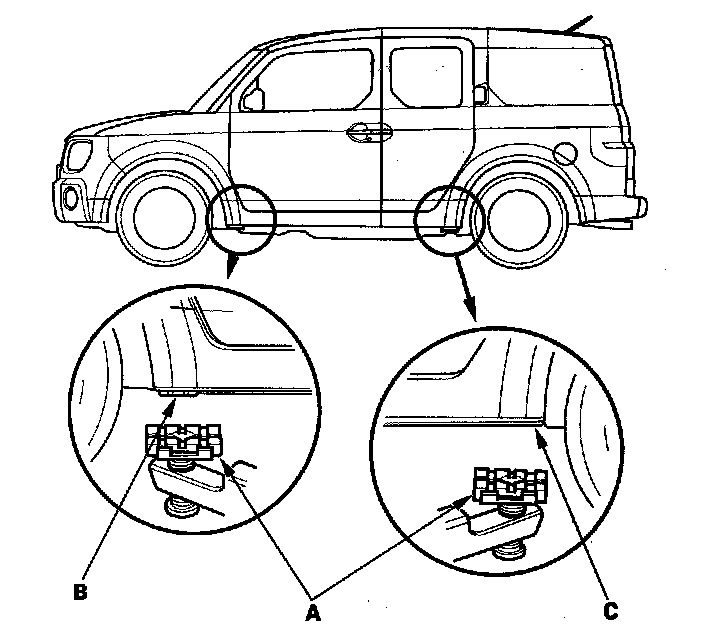 B

A

C