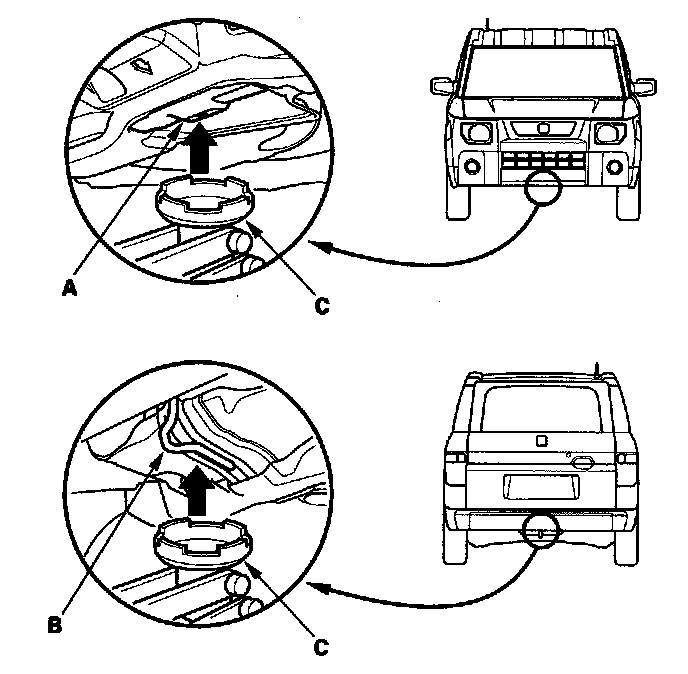 A

C

B

C