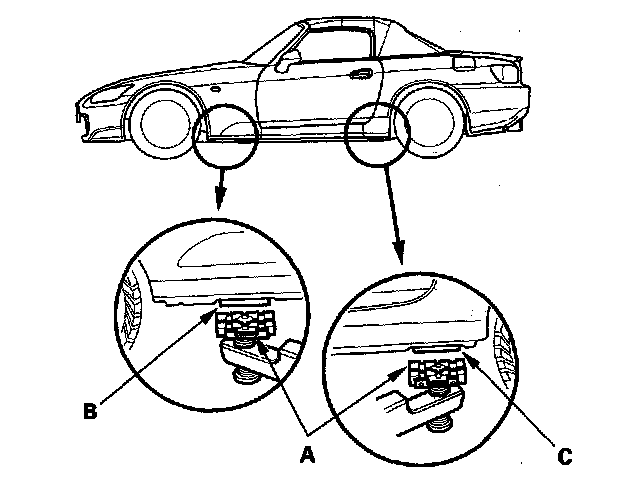 B
A
C