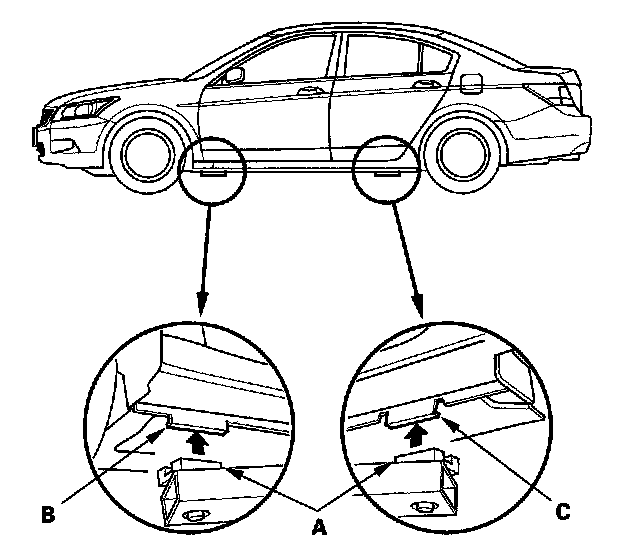 B
A
C