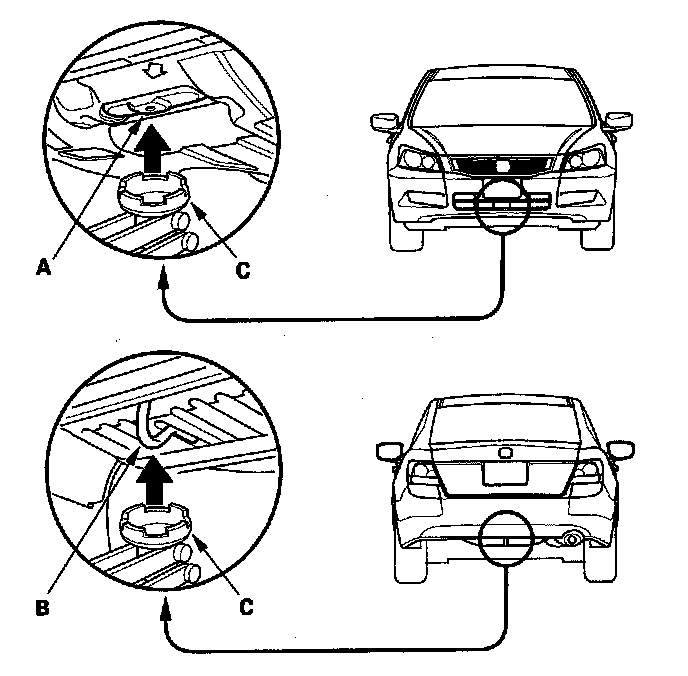 A
C
B
C