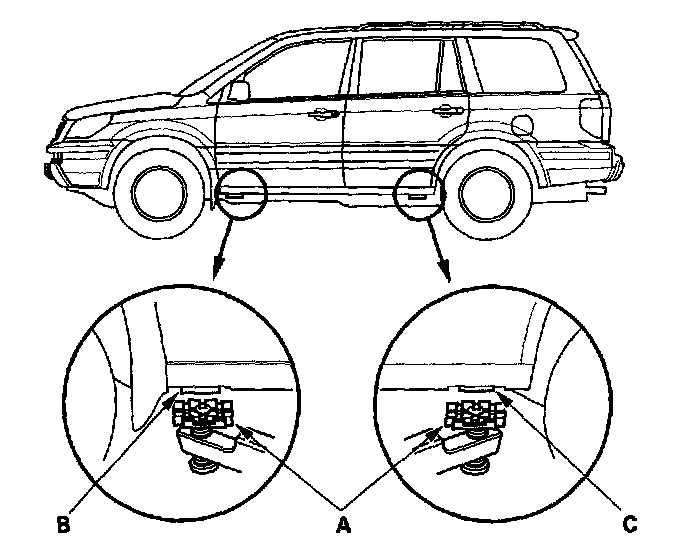 B
A
C