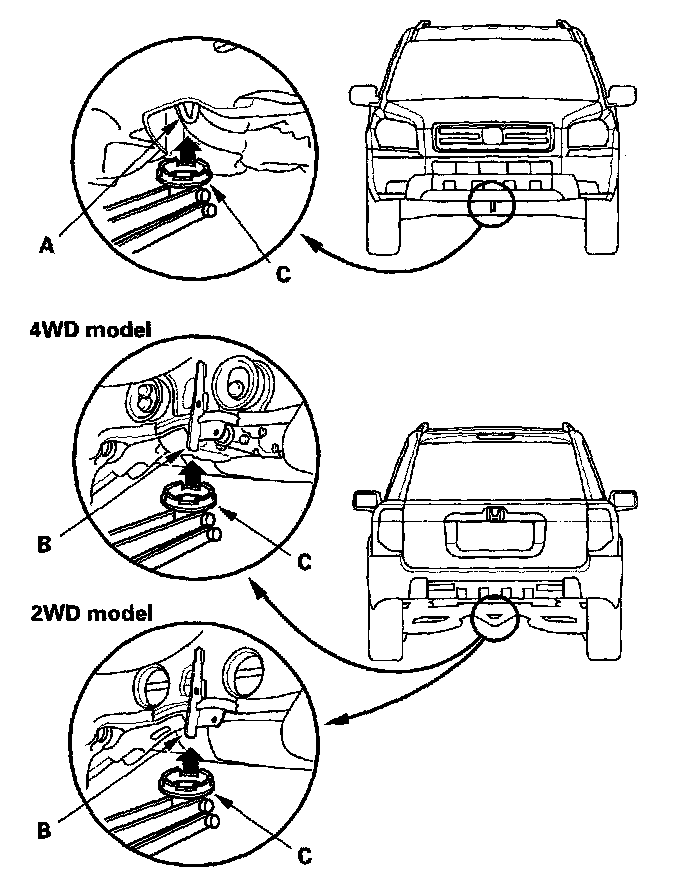 A

C

4WD model

B

C

2WD model

B

C