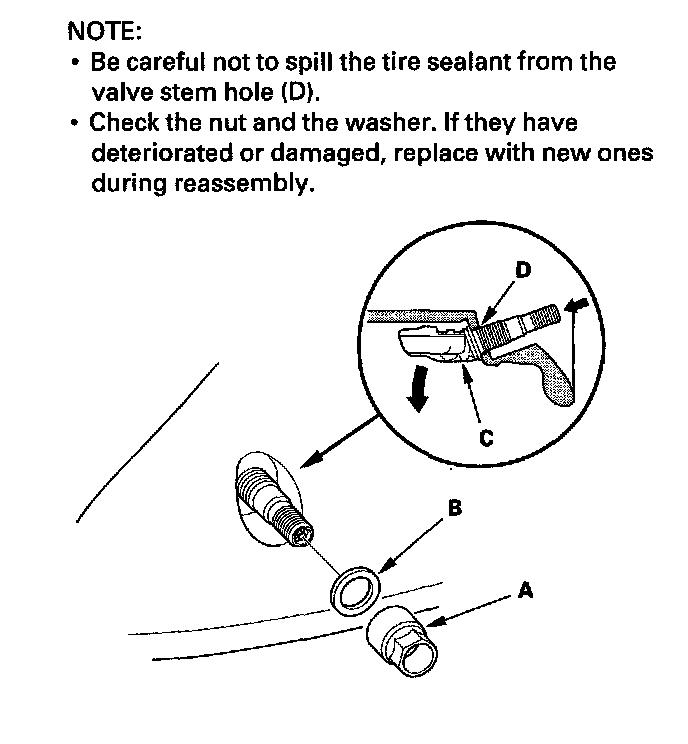 NOTE:
• Be careful not to spill the tire sealant from the valve stem hole (D).
• Check the nut and the washer. If they have deteriorated or damaged, replace with new ones during reassembly.

D

C

B

A