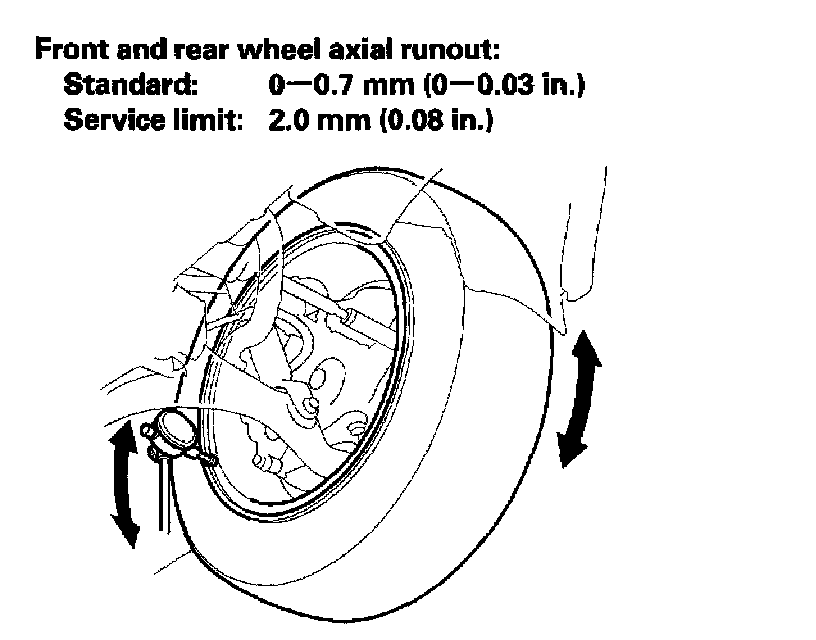 Front and rear wheel axial runout:
Standard: 0—0.7 mm (0—0.03 in.)
Service limit: 2.0 mm (0.08 in.)