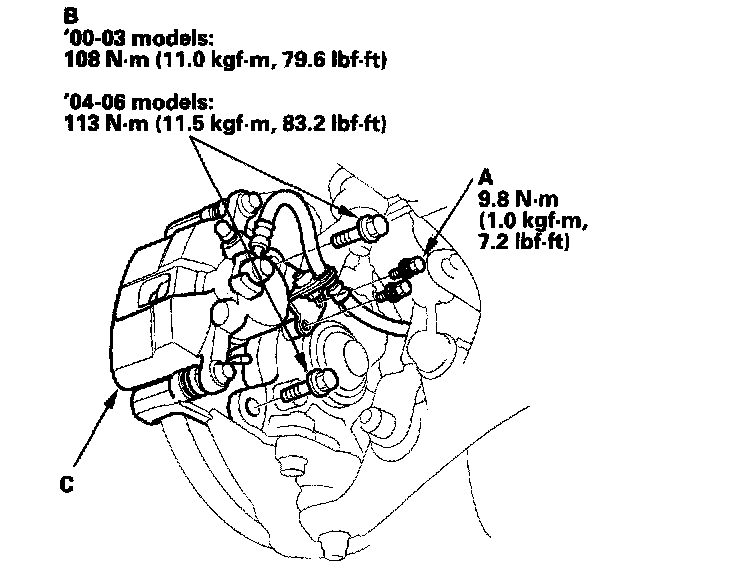 B
'00-03 models:
108 N·m (11.0 kgf·m, 79.6 lbf·ft)

'04-06 models:
113 N·m (11.5 kgf·m, 83.2 lbf·ft)

A
9.8 N·m
(1.0 kgf·m,
7.2 lbf·ft)

C