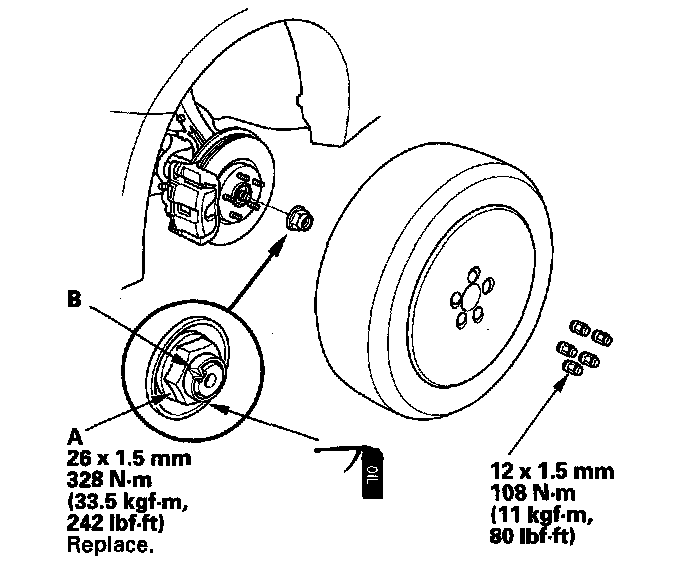 B

A
26 x 1.5 mm
328 N·m
(33.5 kgf·m,
242 lbf·ft)
Replace.

OIL

12 x 1.5 mm
108 N·m
(11 kgf·m,
80 lbf·ft)