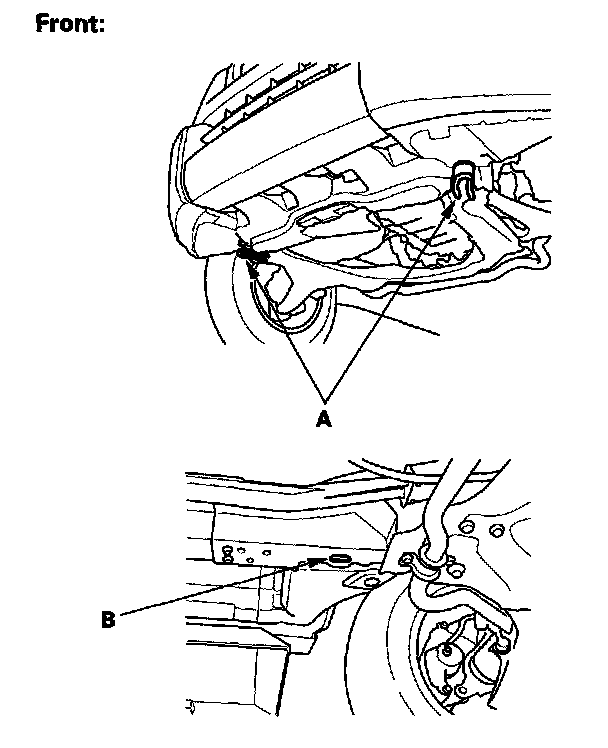 Front:

A

B