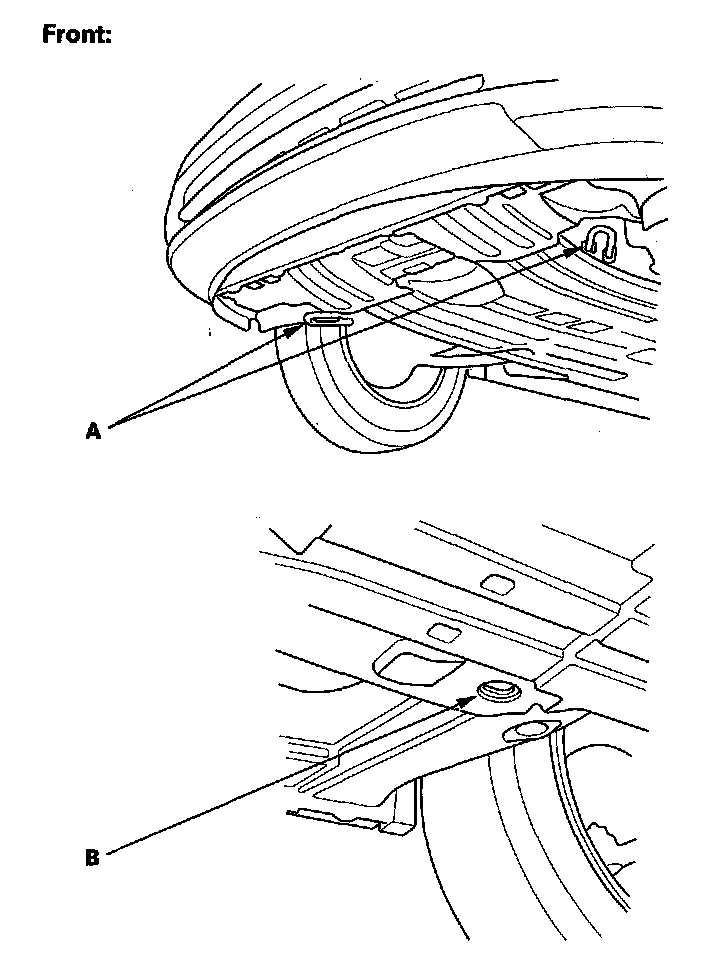 Front:

A

B