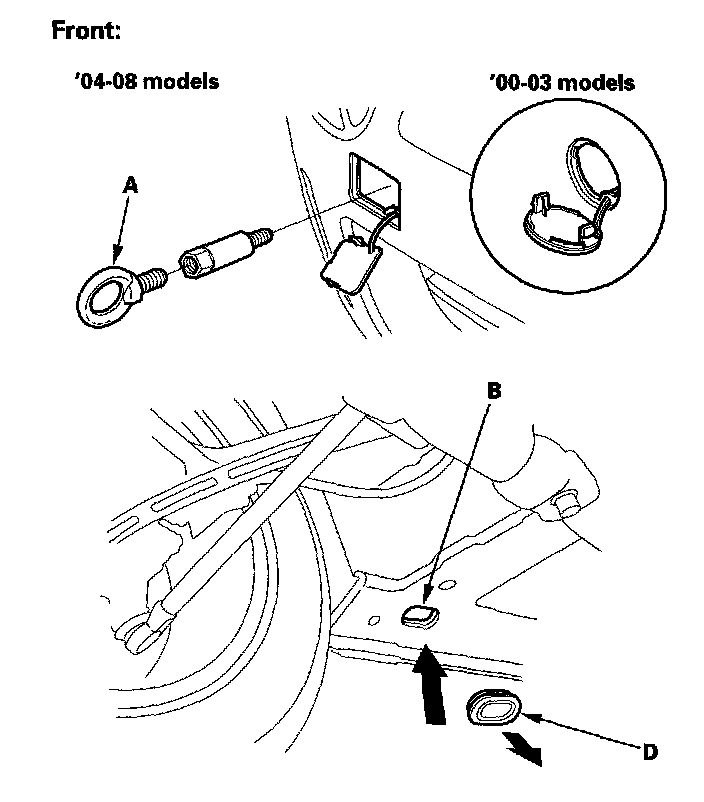 Front:

'04-08 models

'00-03 models

A

B

D