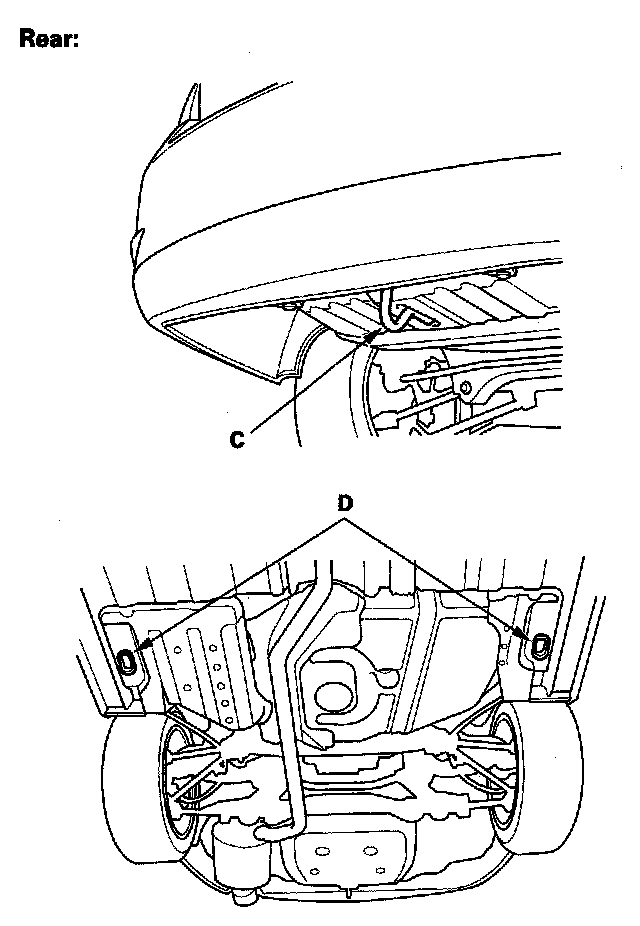 Rear:

C

D