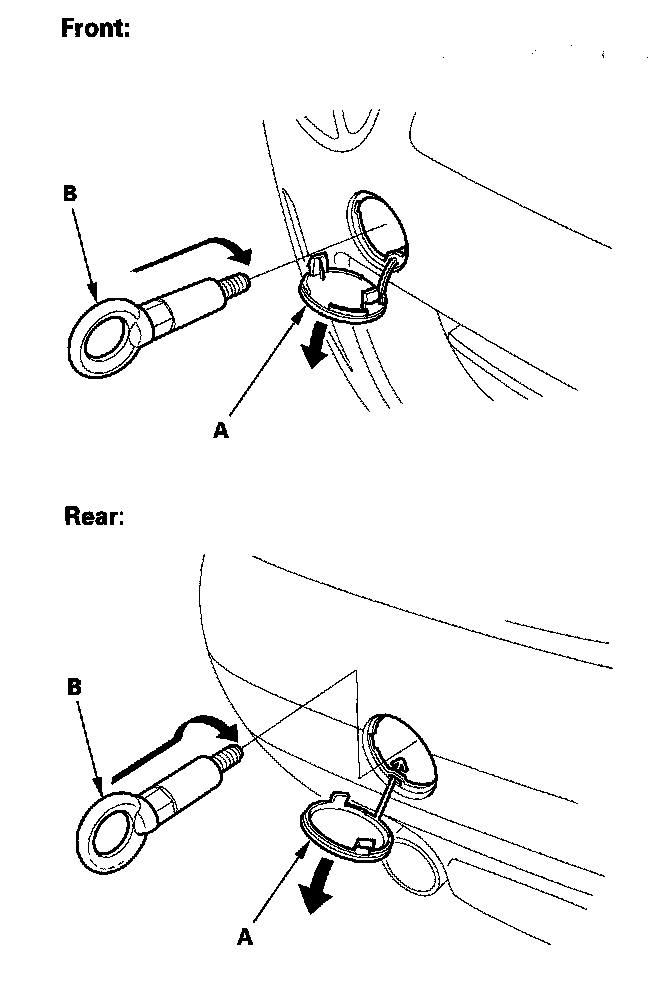 Front:

B

A

Rear:

B

A