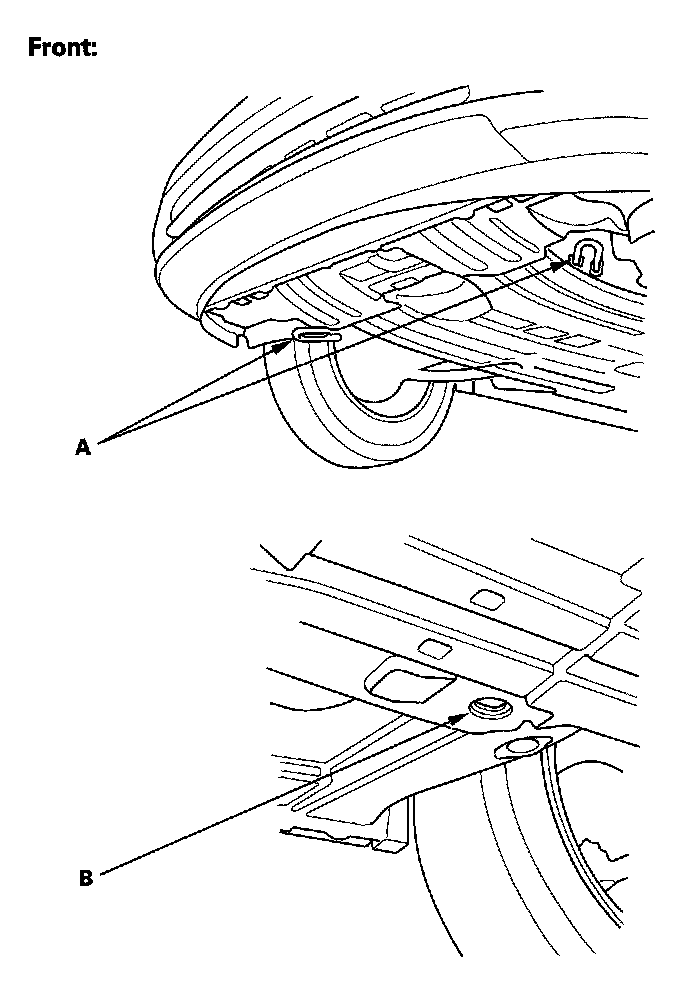 Front:

A

B