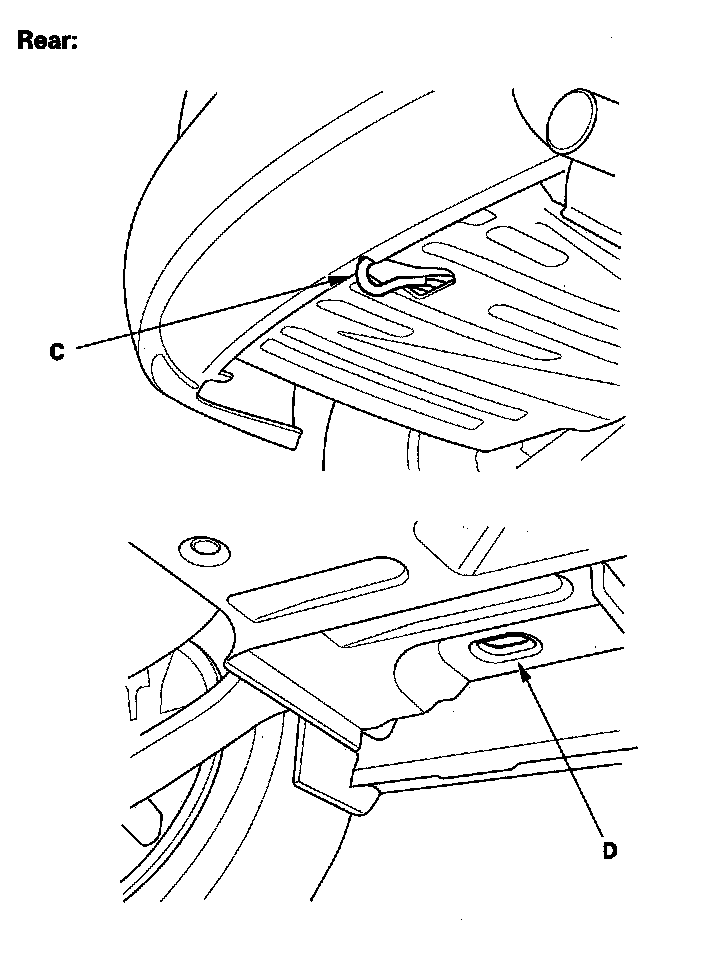 Rear:

C

D