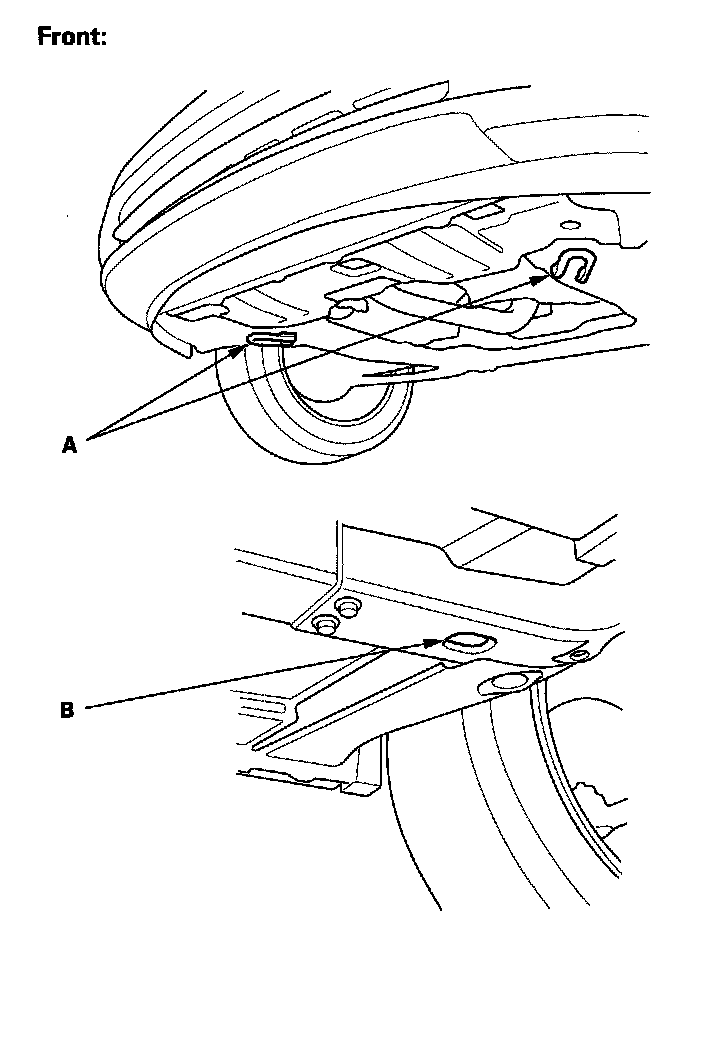 Front:

A

B