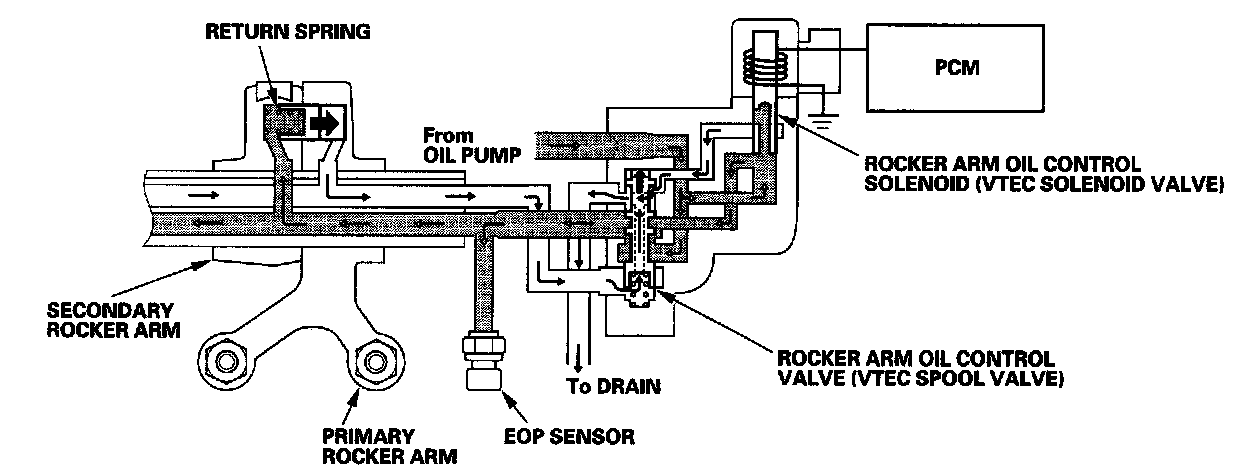 RETURN SPRING

PCM

From OIL PUMP

ROCKER ARM OIL CONTROL SOLENOID (VTEC SOLENOID VALVE)

SECONDARY ROCKER ARM

ROCKER ARM OIL CONTROL VALVE (VTEC SPOOL VALVE)

To DRAIN

PRIMARY ROCKER ARM

EOP SENSOR