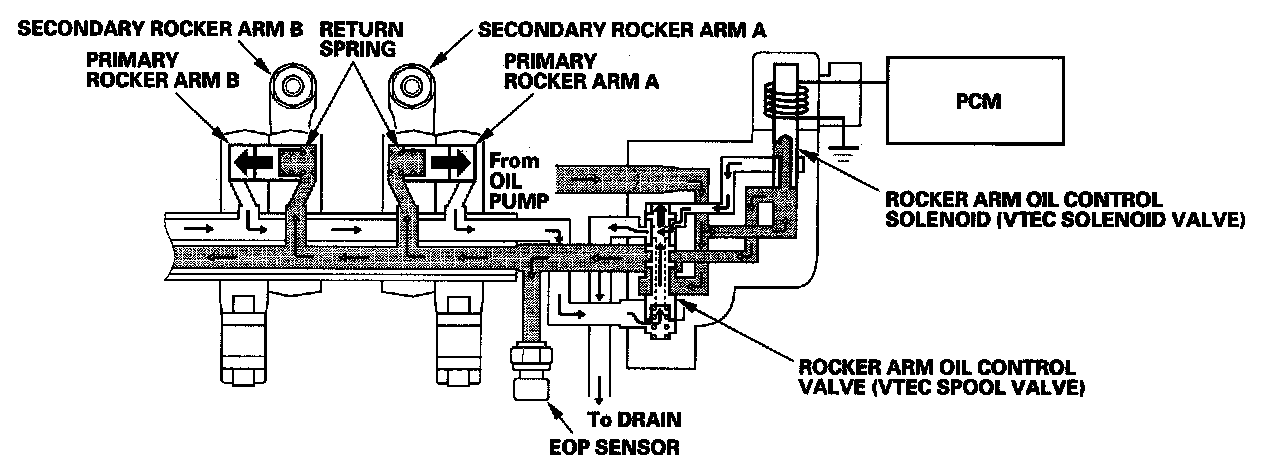 SECONDARY ROCKER ARM B
RETURN SPRING
SECONDARY ROCKER ARM A
PRIMARY ROCKER ARM B
PRIMARY ROCKER ARM A
PCM
From OIL PUMP
ROCKER ARM OIL CONTROL SOLENOID (VTEC SOLENOID VALVE)
ROCKER ARM OIL CONTROL VALVE (VTEC SPOOL VALVE)
To DRAIN
EOP SENSOR