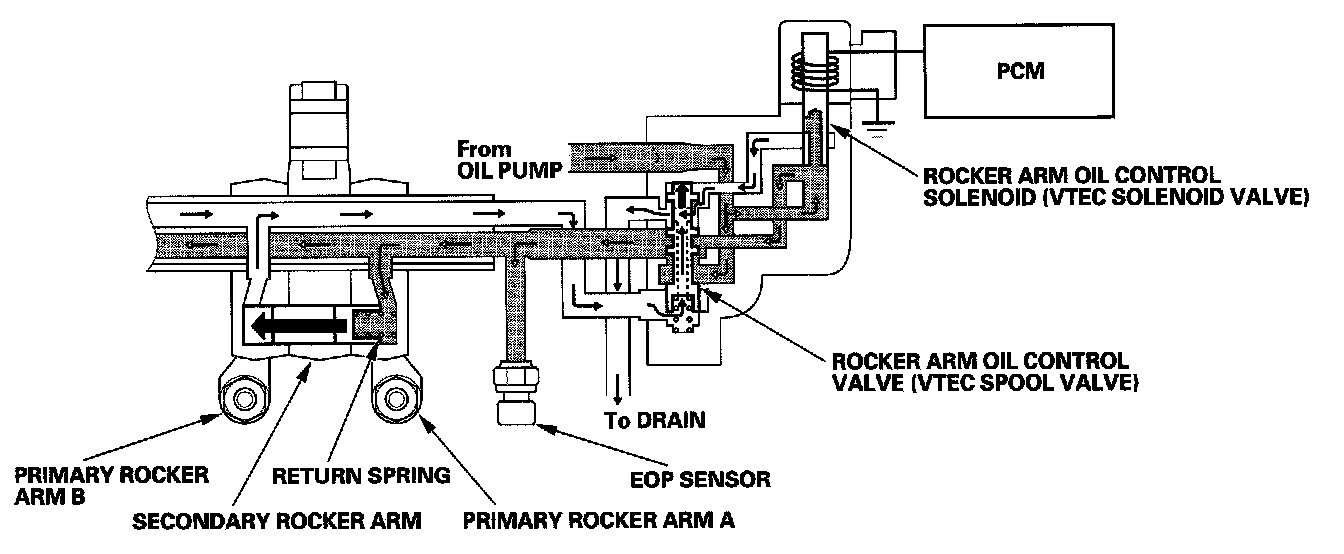 PCM

From
OIL PUMP

ROCKER ARM OIL CONTROL
SOLENOID (VTEC SOLENOID VALVE)

ROCKER ARM OIL CONTROL
VALVE (VTEC SPOOL VALVE)

To DRAIN

PRIMARY ROCKER
ARM B

RETURN SPRING

EOP SENSOR

SECONDARY ROCKER ARM

PRIMARY ROCKER ARM A