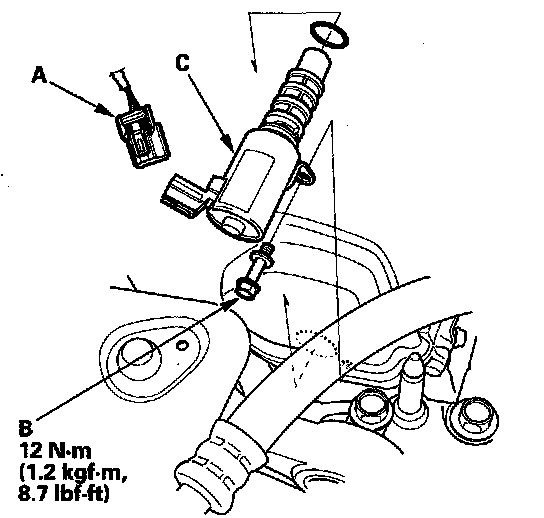 A

C

B
12 N·m
(1.2 kgf·m,
8.7 lbf·ft)