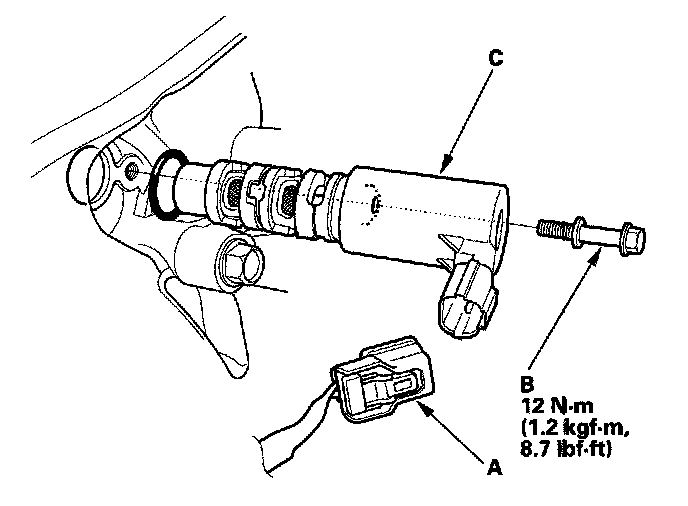 C

B
12 N·m
(1.2 kgf·m,
8.7 lbf·ft)

A