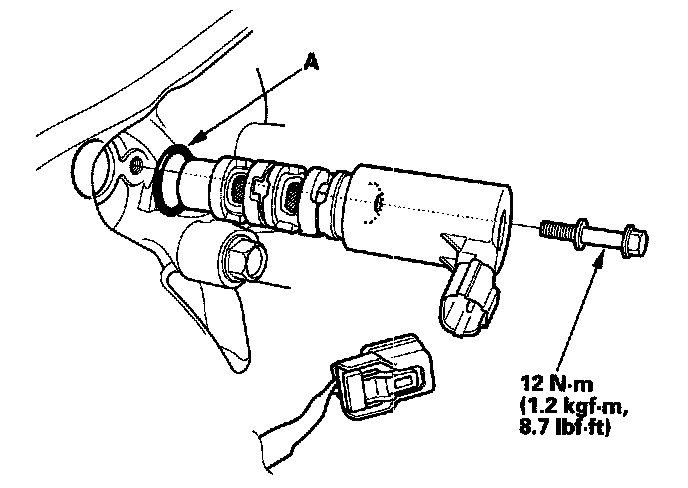 A

12 N·m
(1.2 kgf·m,
8.7 lbf·ft)