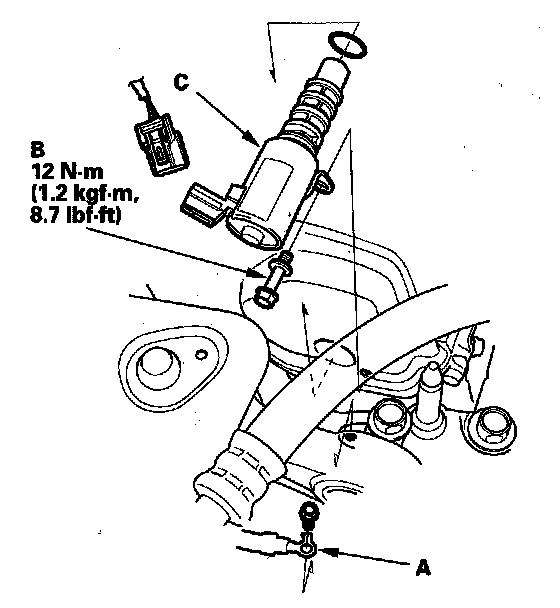 C

B
12 N·m
(1.2 kgf·m,
8.7 lbf·ft)

A