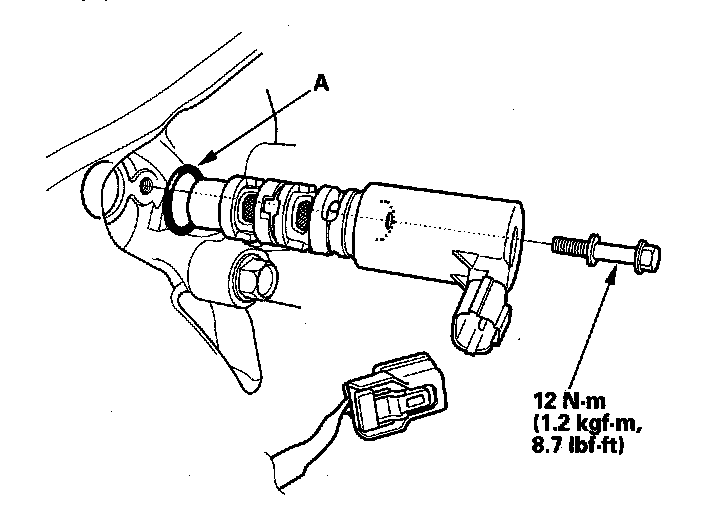 A

12 N·m
(1.2 kgf·m,
8.7 lbf·ft)