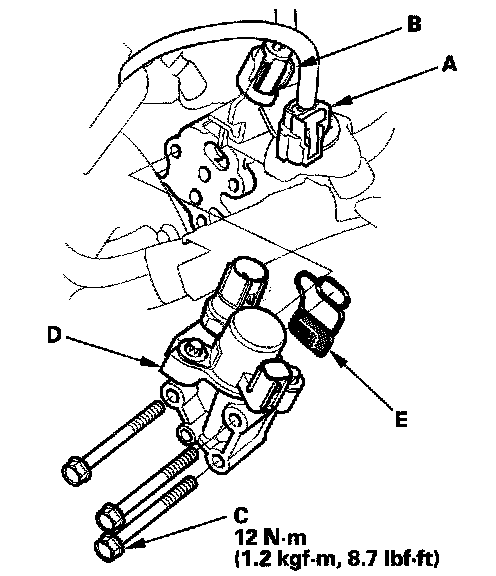 B
A
D
E
C
12 N·m
(1.2 kgf·m, 8.7 lbf·ft)