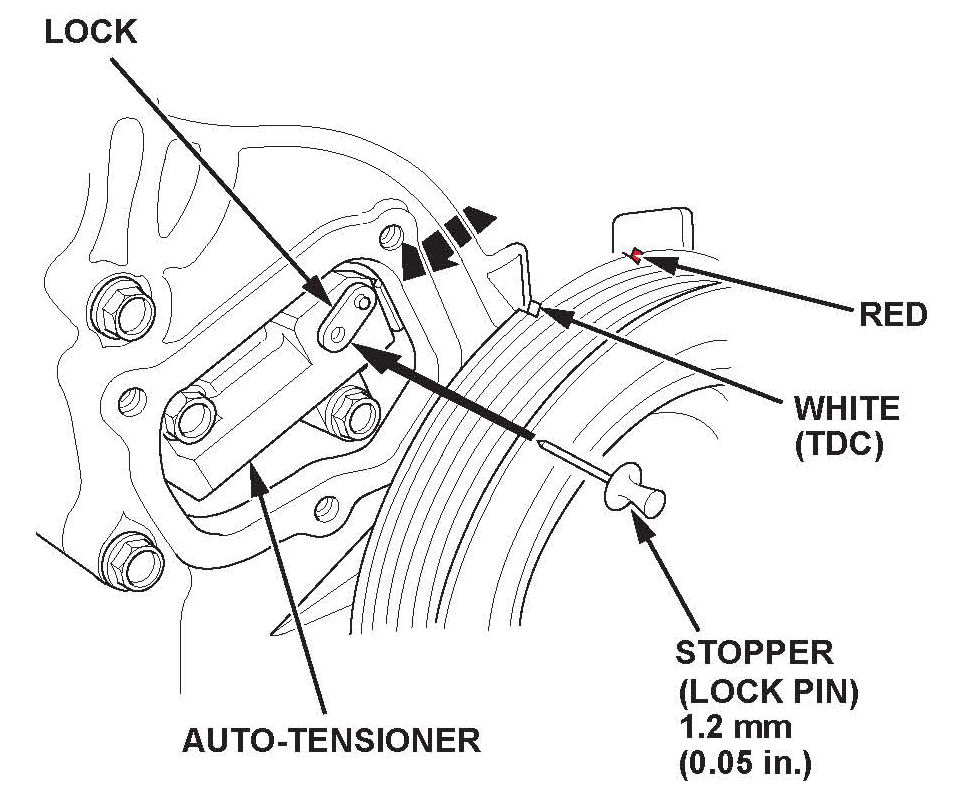 LOCK

RED

WHITE
(TDC)

STOPPER
(LOCK PIN)
1.2 mm
(0.05 in.)

AUTO-TENSIONER