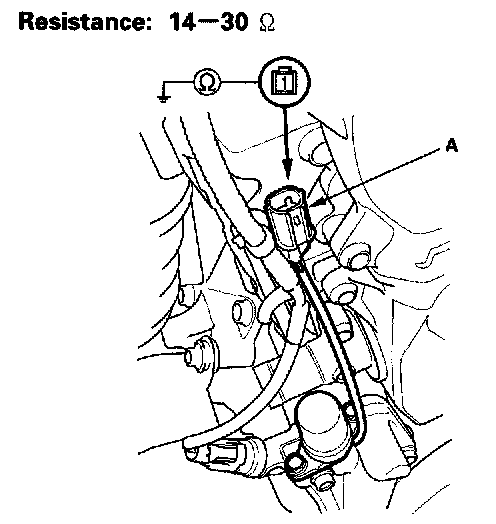 Resistance: 14—30 Ω

Ω

1

A