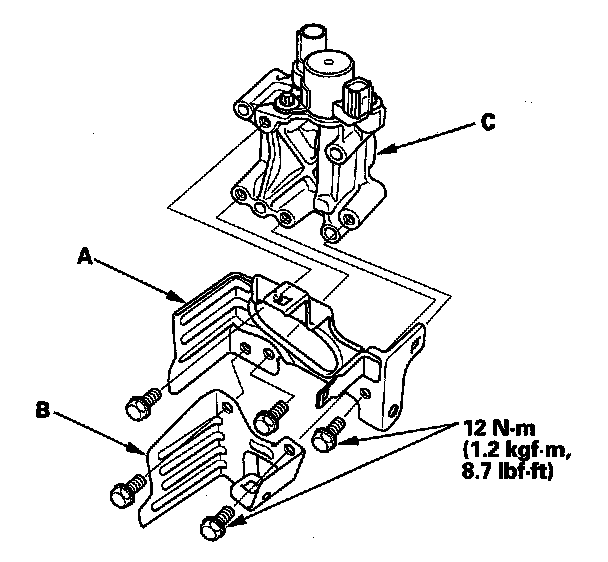 C

A

B

12 N·m
(1.2 kgf·m,
8.7 lbf·ft)