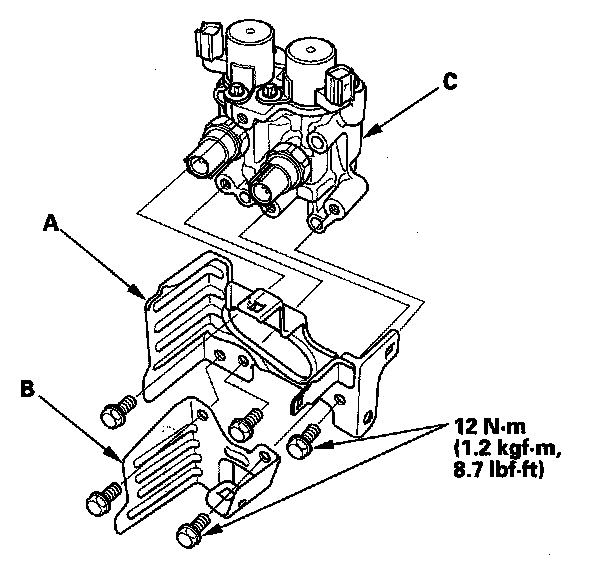 C

A

B

12 N·m
(1.2 kgf·m,
8.7 lbf·ft)