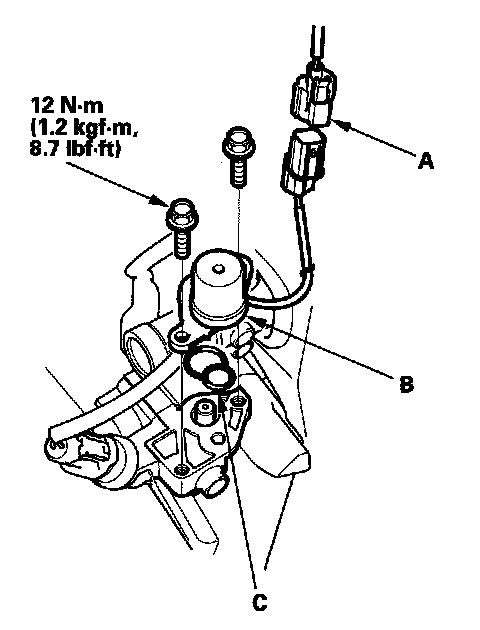 12 N·m (1.2 kgf·m, 8.7 lbf·ft)

A

B

C