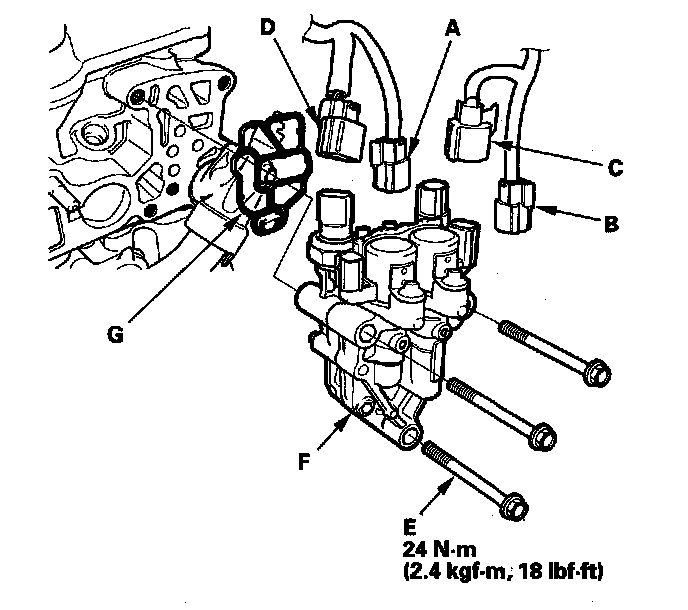 D
A
C
B
G
F
E
24 N·m
(2.4 kgf·m, 18 lbf·ft)