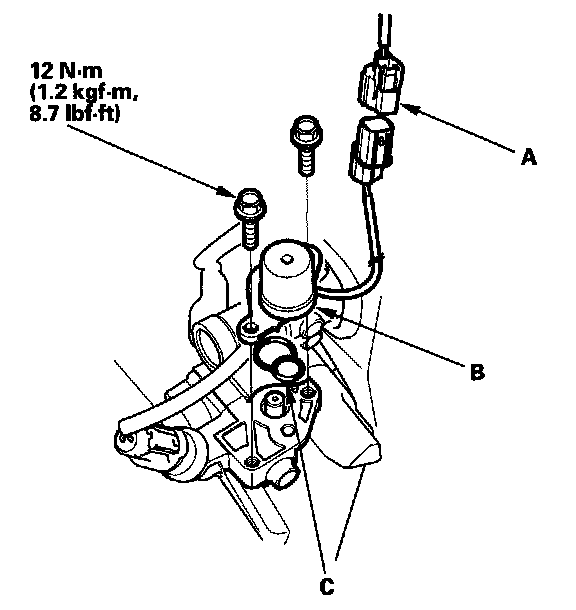 12 N·m
(1.2 kgf·m,
8.7 lbf·ft)

A

B

C