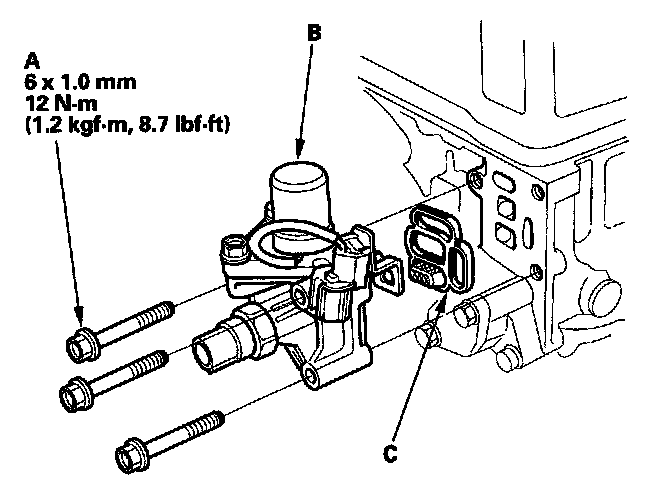 A
6 x 1.0 mm
12 N·m
(1.2 kgf·m, 8.7 lbf·ft)

B

C