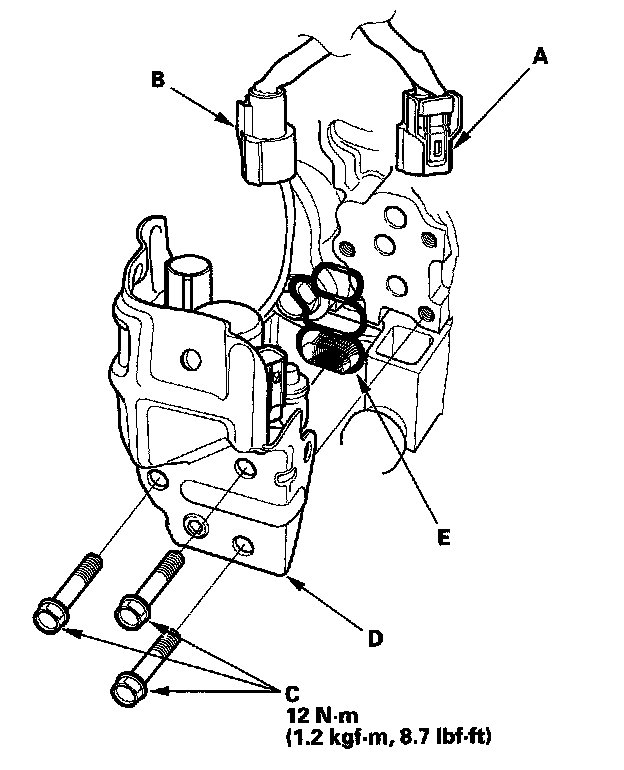 B
A
E
D
C
12 N·m
(1.2 kgf·m, 8.7 lbf·ft)