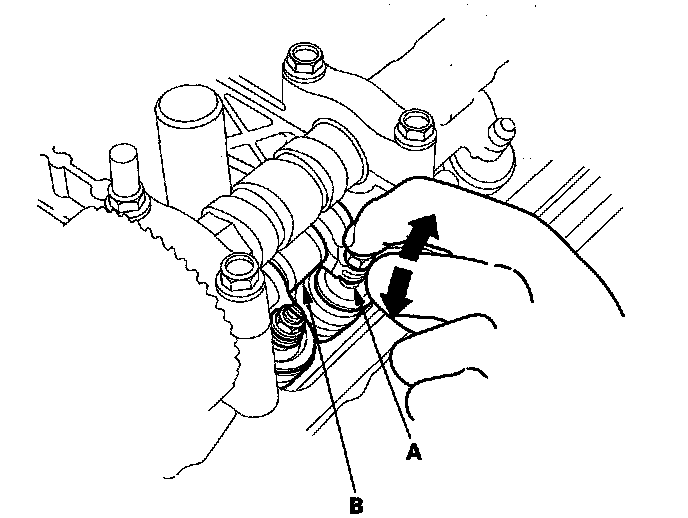 A
B