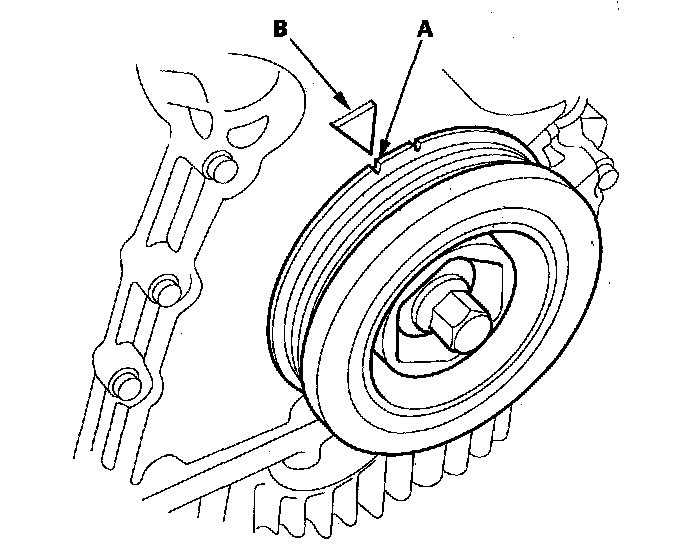 B
A